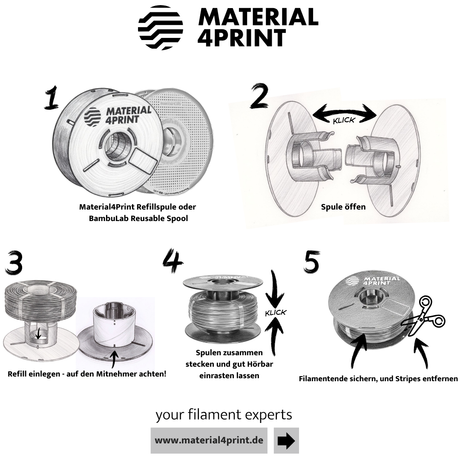 MATERIAL 4PRINT

1

MATERIAL 4PRINT

Material4Print Refillspule oder BambuLab Reusable Spool

2

KLICK

Spule öffen

3

Refill einlegen - auf den Mitnehmer achten!

4

KLICK

Spulen zusammen stecken und gut Hörbar einrasten lassen

5

MATERIAL 4PRINT

Filamentende sichern, und Stripes entfernen

your filament experts

www.material4print.de